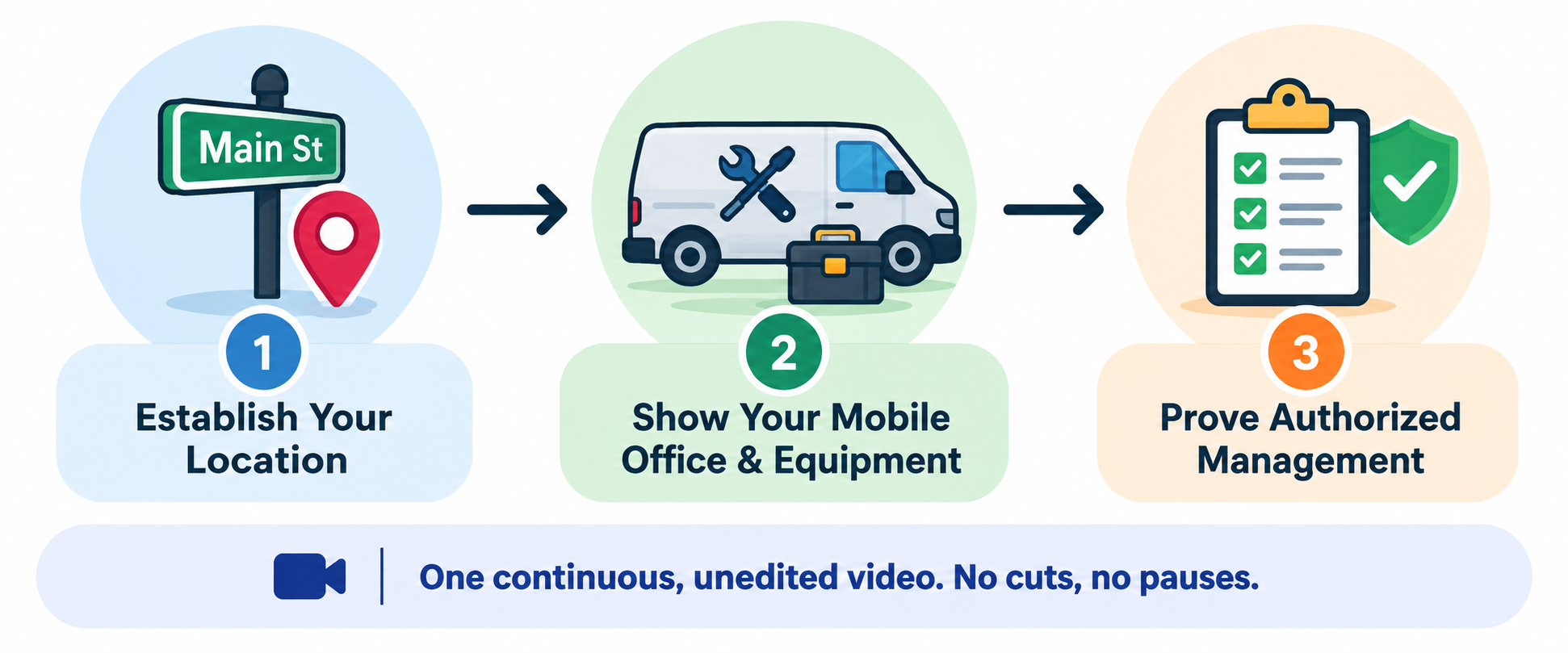 Main St

1
Establish Your Location

2
Show Your Mobile Office & Equipment

3
Prove Authorized Management

One continuous, unedited video. No cuts, no pauses.